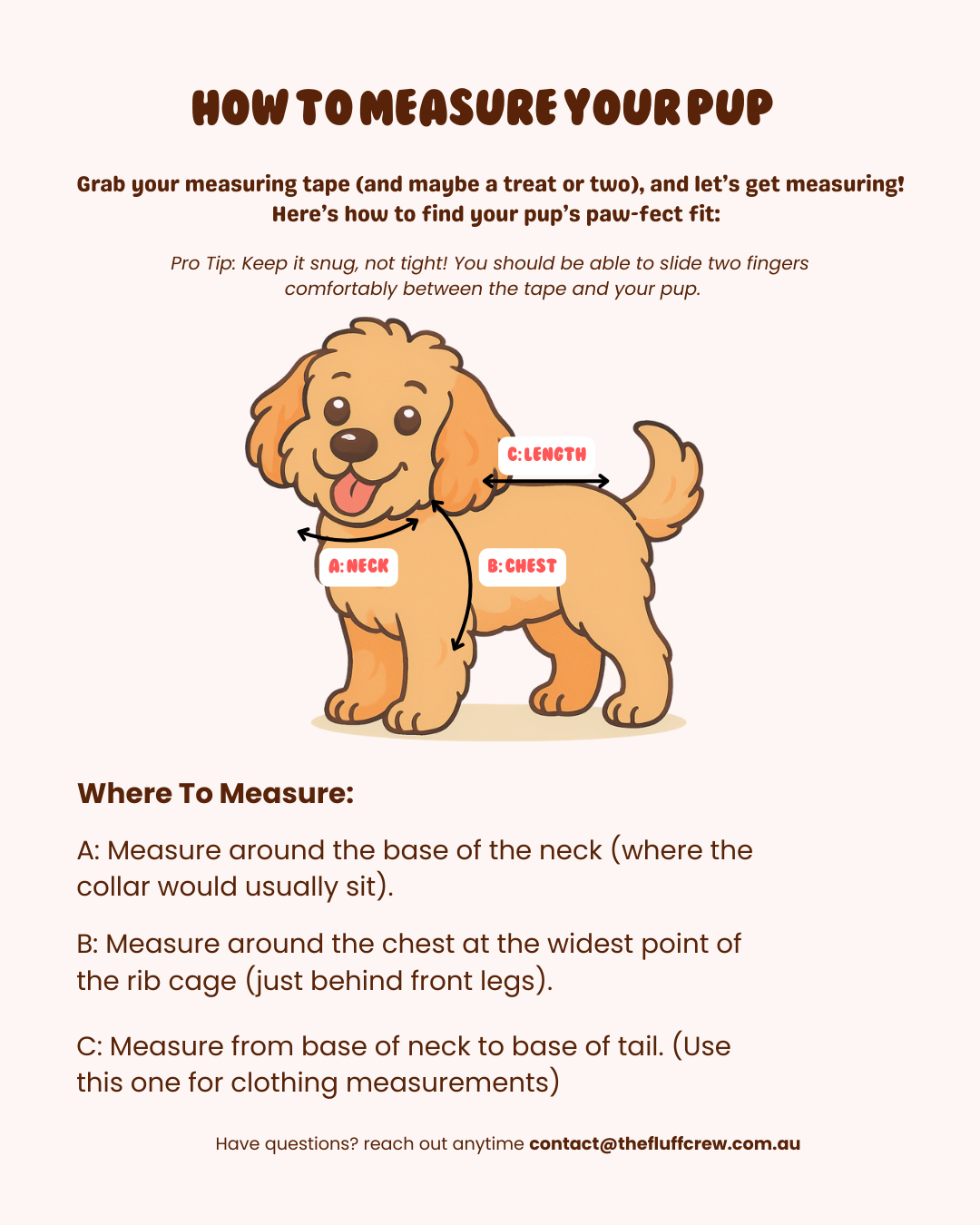 HOW TO MEASURE YOUR PUP

Grab your measuring tape (and maybe a treat or two), and let's get measuring! Here's how to find your pup's paw-fect fit:

Pro Tip: Keep it snug, not tight! You should be able to slide two fingers comfortably between the tape and your pup.

C: LENGTH

A: NECK

B: CHEST

Where To Measure:

A: Measure around the base of the neck (where the collar would usually sit).

B: Measure around the chest at the widest point of the rib cage (just behind front legs).

C: Measure from base of neck to base of tail. (Use this one for clothing measurements)

Have questions? reach out anytime contact@thefluffcrew.com.au